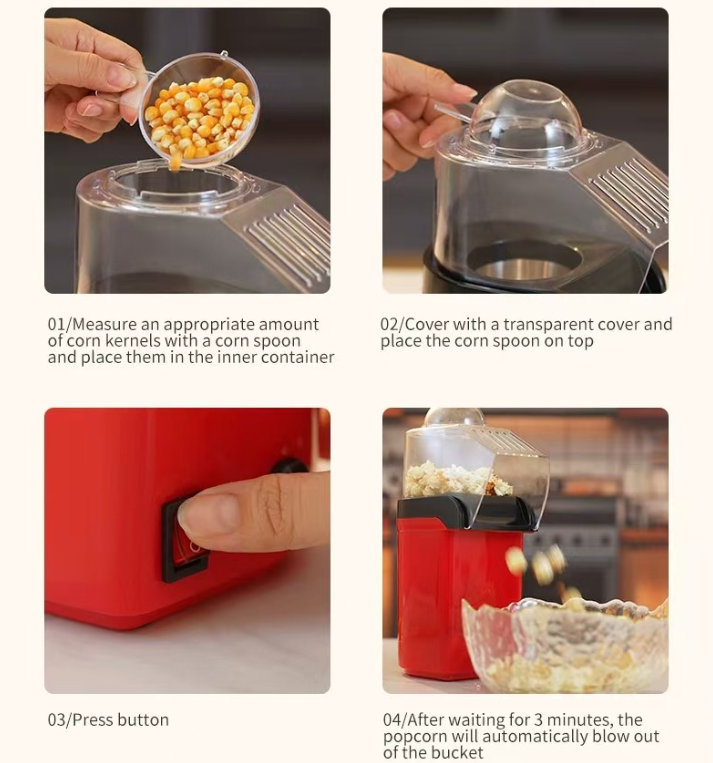 01/Measure an appropriate amount of corn kernels with a corn spoon and place them in the inner container

02/Cover with a transparent cover and place the corn spoon on top

03/Press button

04/After waiting for 3 minutes, the popcorn will automatically blow out of the bucket