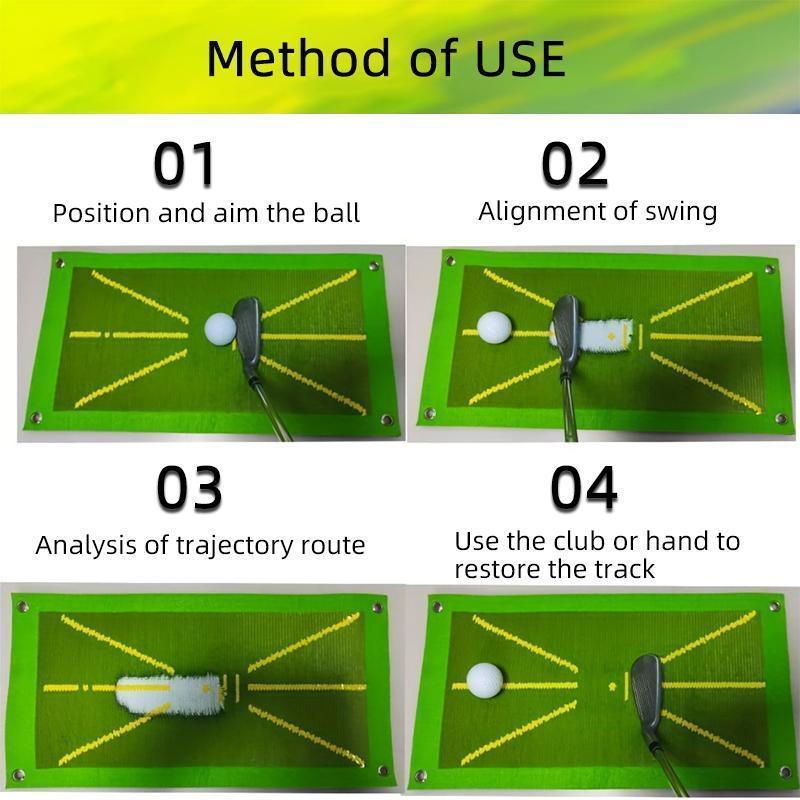 Method of USE

01
Position and aim the ball

02
Alignment of swing

03
Analysis of trajectory route

04
Use the club or hand to restore the track