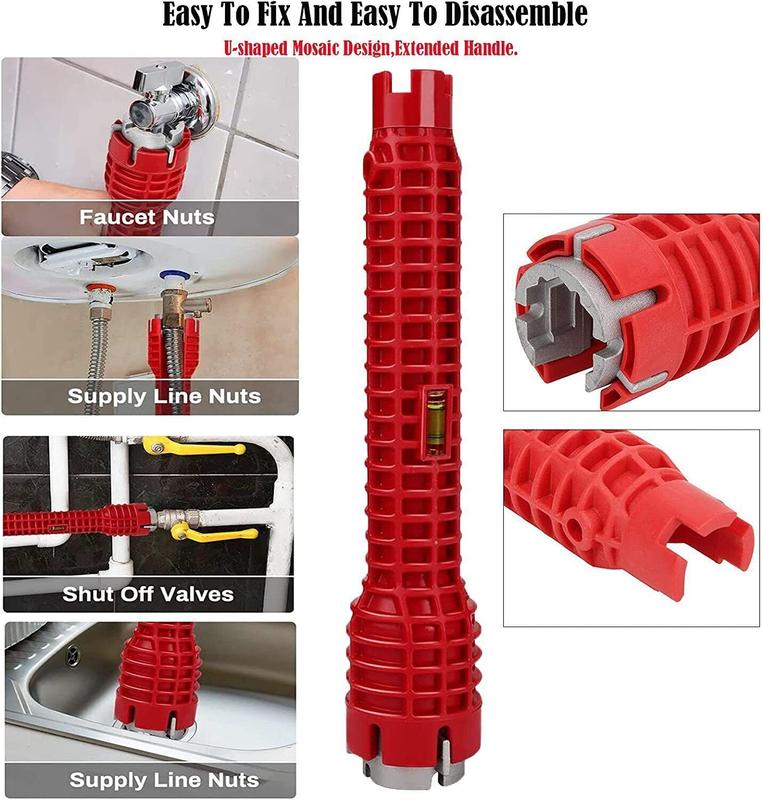 Easy To Fix And Easy To Disassemble

U-shaped Mosaic Design,Extended Handle.

Faucet Nuts

Supply Line Nuts

Shut Off Valves

Supply Line Nuts